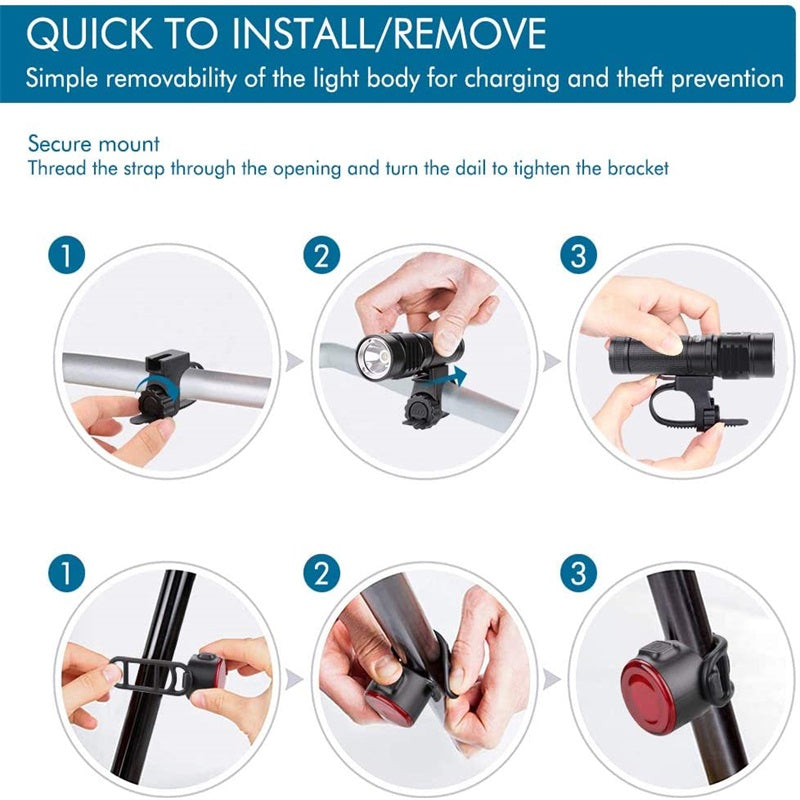 QUICK TO INSTALL/REMOVE
Simple removability of the light body for charging and theft prevention

Secure mount
Thread the strap through the opening and turn the dail to tighten the bracket

1

2

3

1

2

3